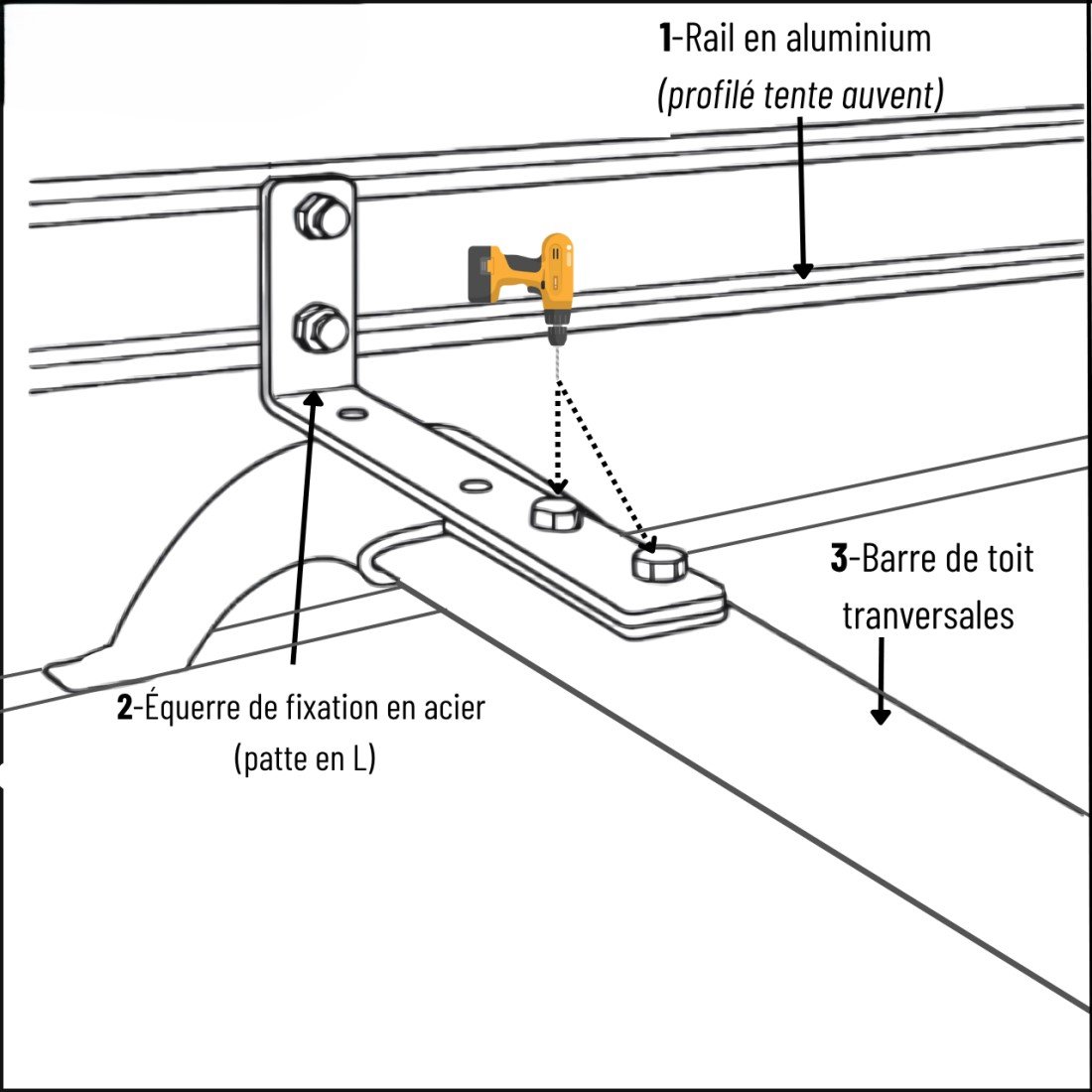 1-Rail en aluminium
(profilé tente auvent)

3-Barre de toit tranversales

2-Équerre de fixation en acier
(patte en L)